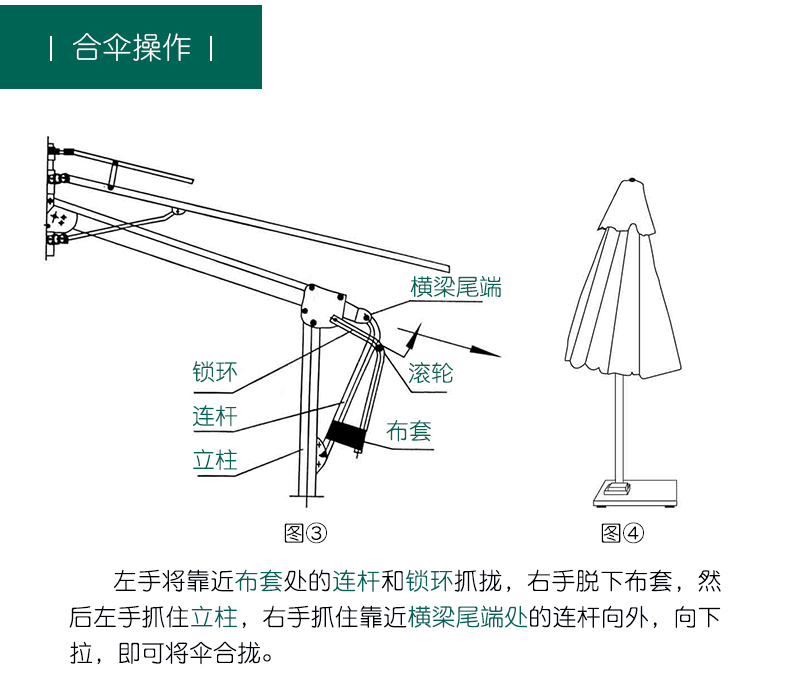 | 合伞操作 |

横梁尾端

锁环

滚轮

连杆

布套

立柱

图③

图④

左手将靠近布套处的连杆和锁环抓拢，右手脱下布套，然后左手抓住立柱，右手抓住靠近横梁尾端处的连杆向外，向下拉，即可将伞合拢。